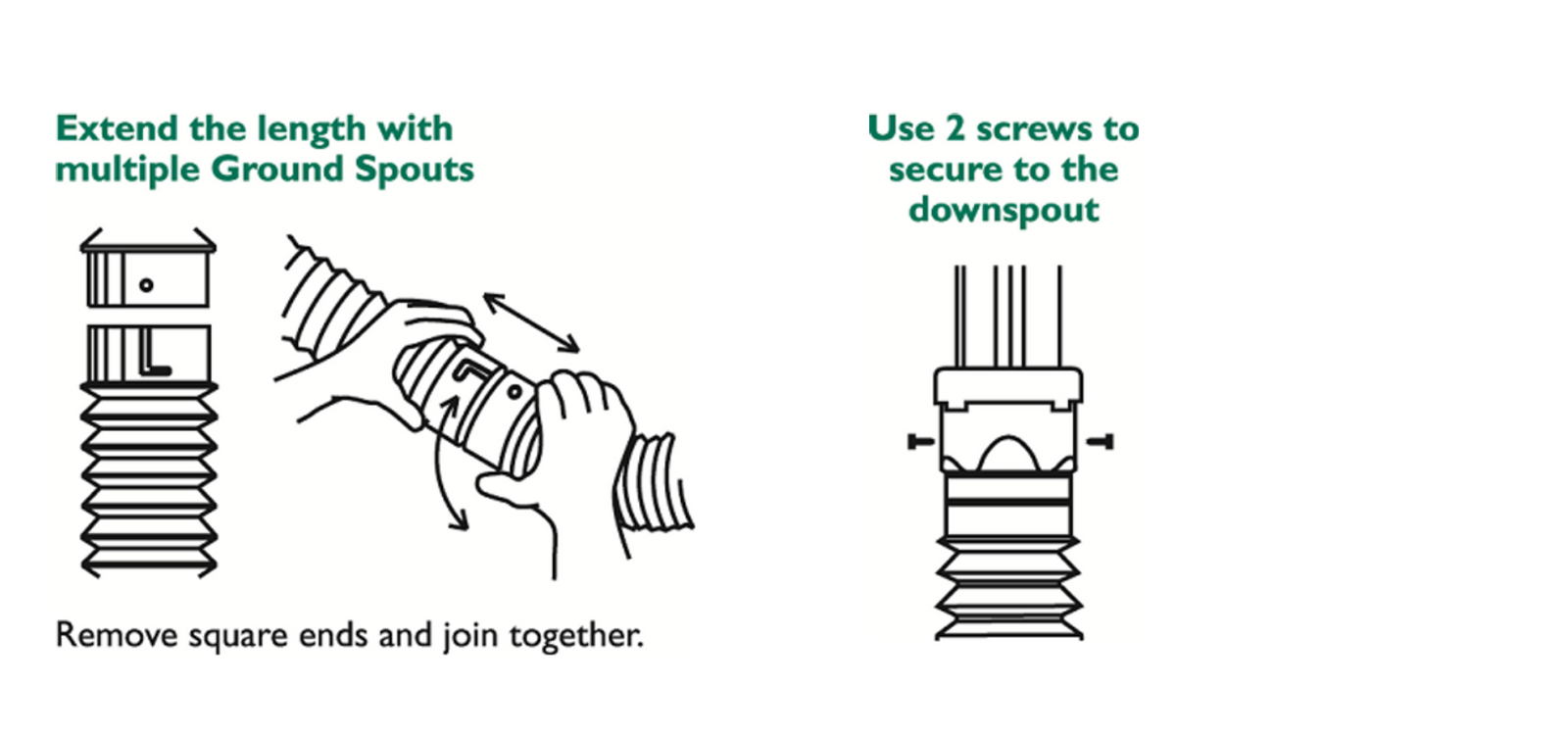 Extend the length with multiple Ground Spouts

Remove square ends and join together.

Use 2 screws to secure to the downspout